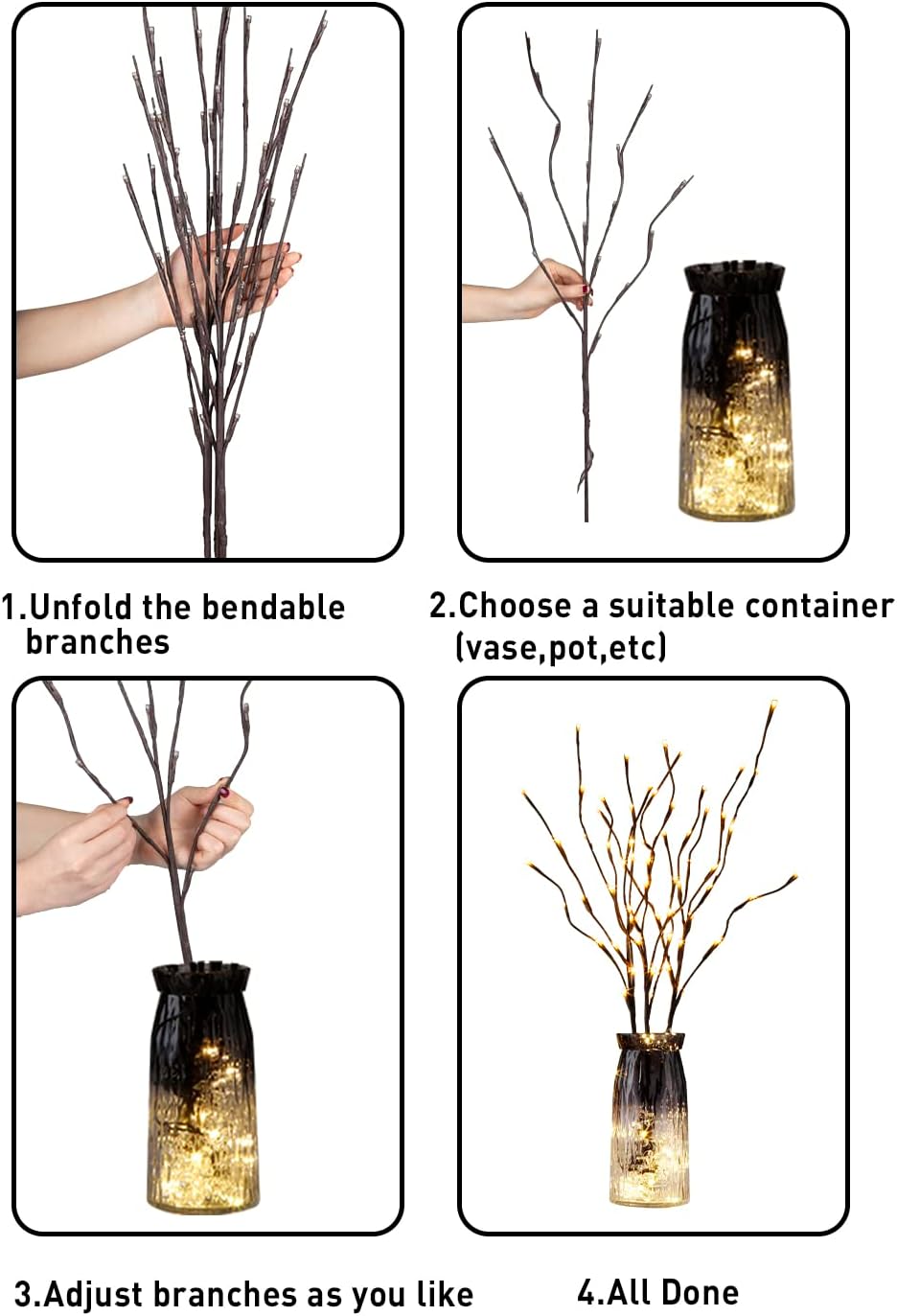 1.Unfold the bendable branches

2.Choose a suitable container (vase,pot,etc)

3.Adjust branches as you like

4.All Done