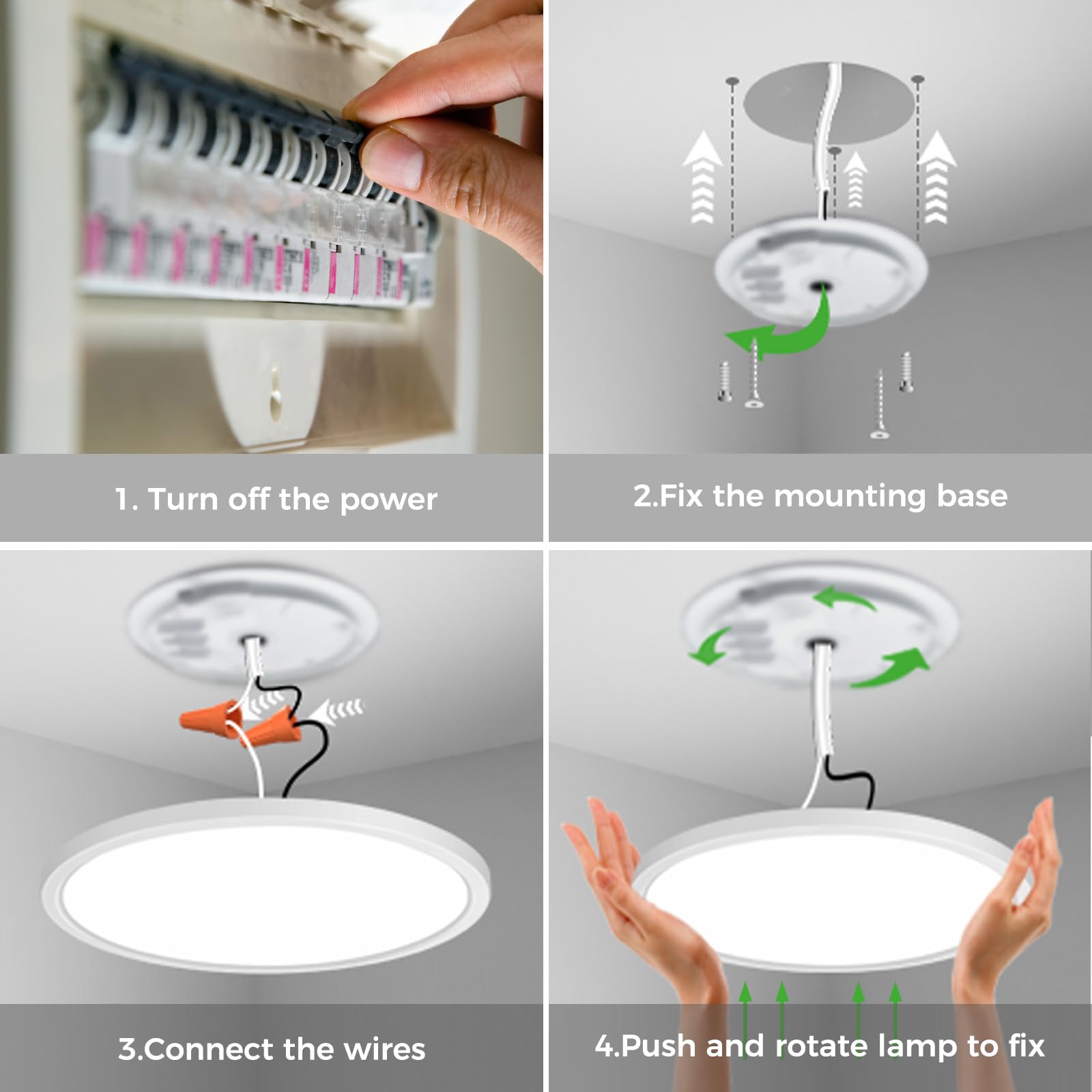 1. Turn off the power

2.Fix the mounting base

3.Connect the wires

4.Push and rotate lamp to fix