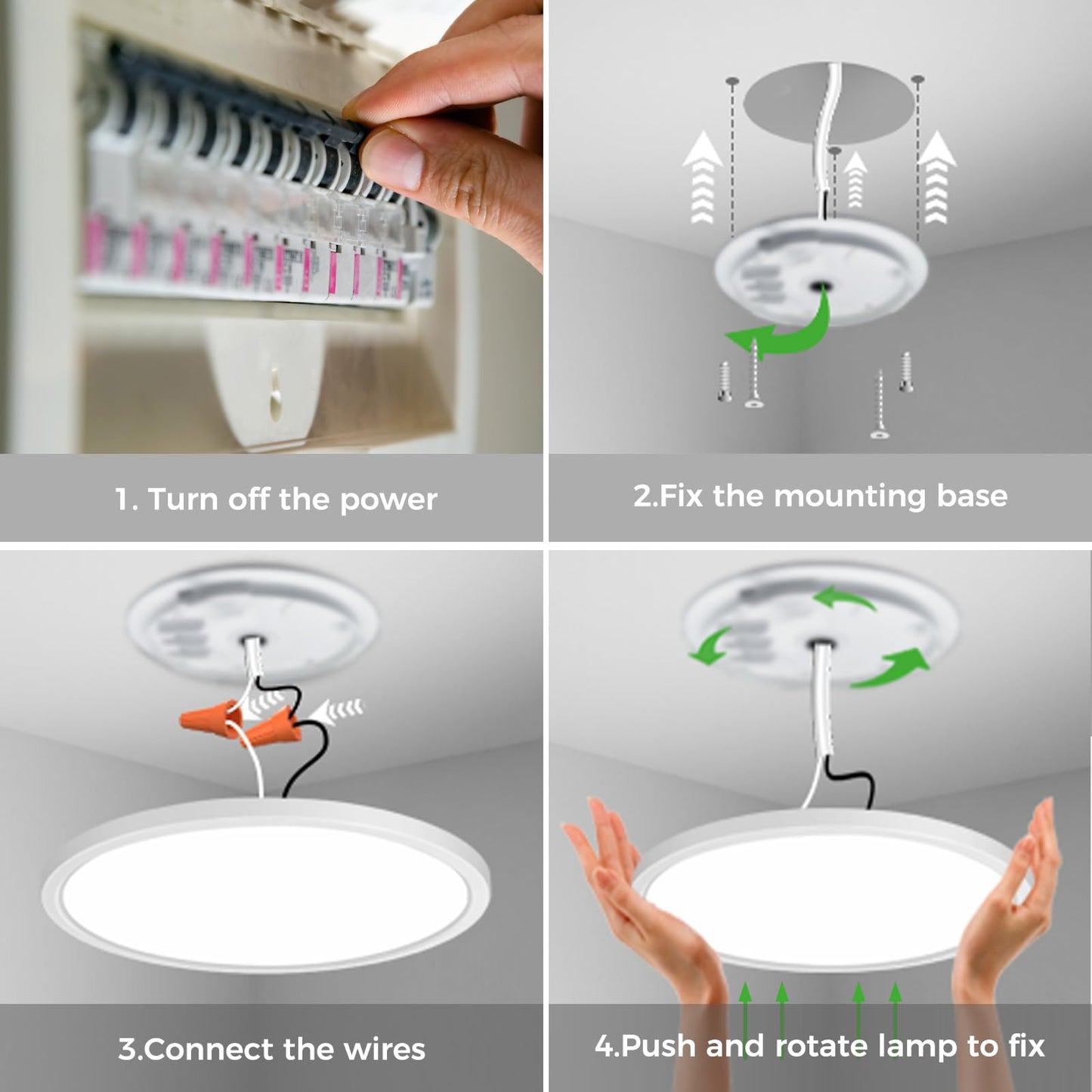 1. Turn off the power

2.Fix the mounting base

3.Connect the wires

4.Push and rotate lamp to fix