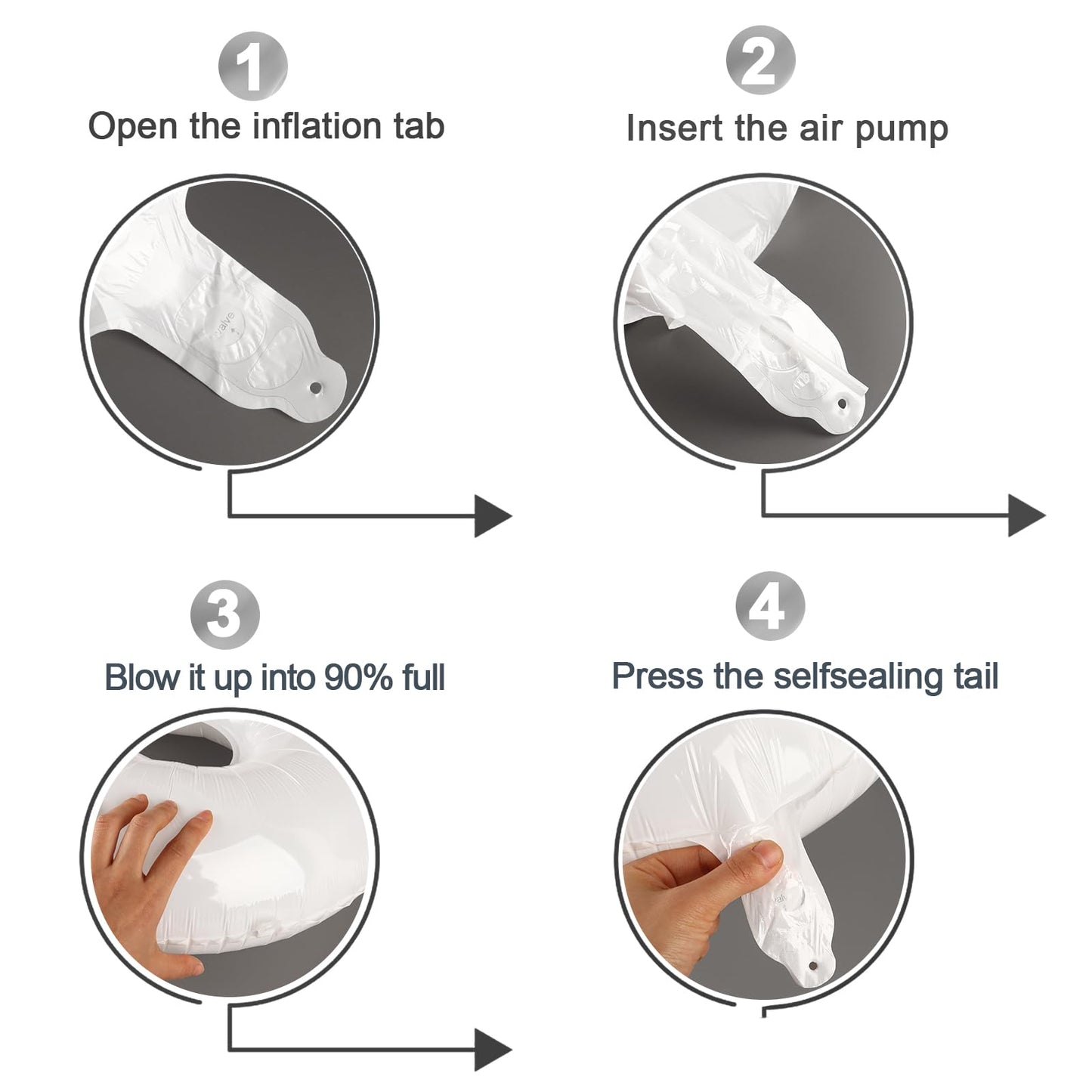 1
Open the inflation tab

valve

2
Insert the air pump

3
Blow it up into 90% full

4
Press the selfsealing tail