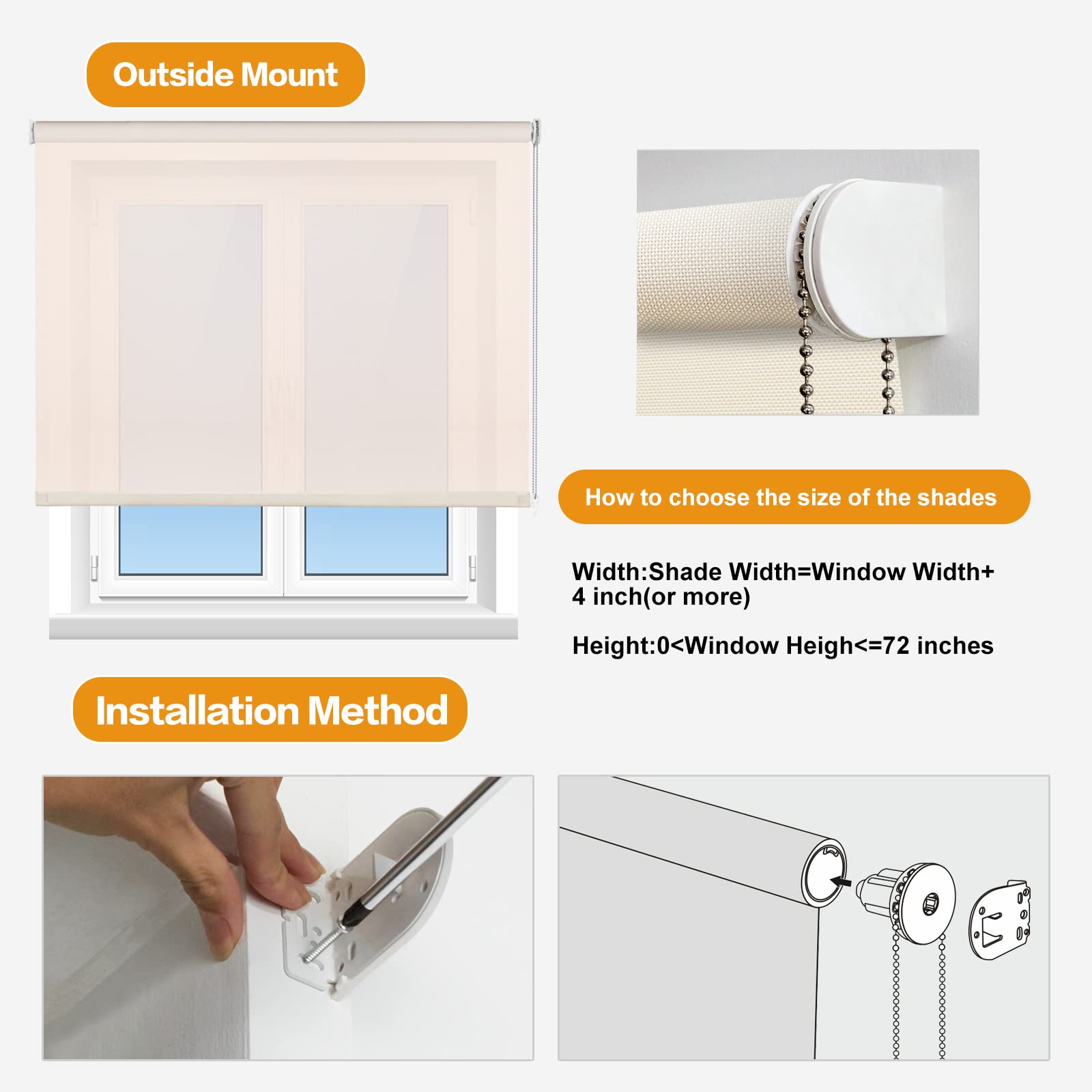 Outside Mount

How to choose the size of the shades

Width:Shade Width=Window Width+ 4 inch(or more)

Height:0<Window Heigh<=72 inches

Installation Method