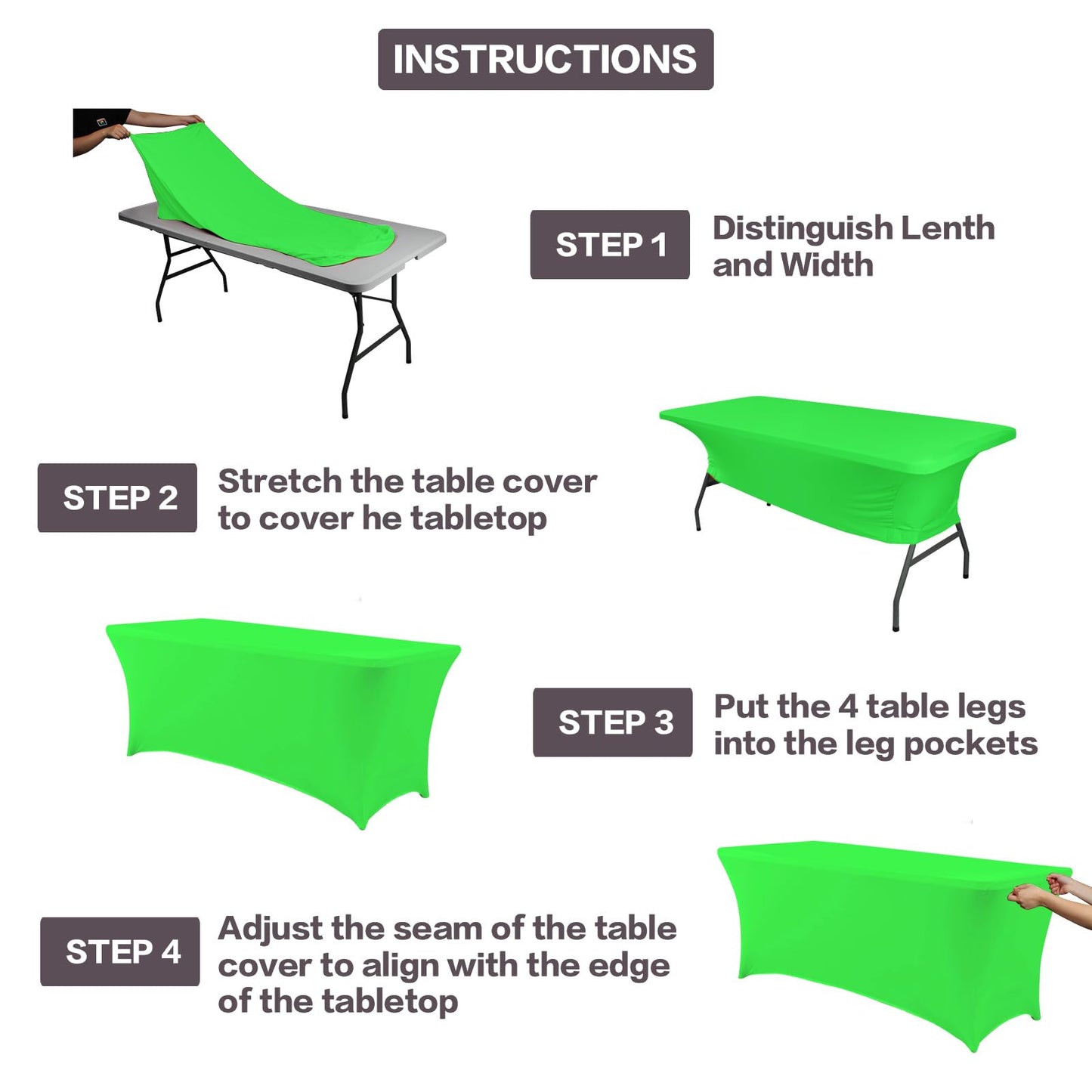 INSTRUCTIONS

STEP 1 Distinguish Lenth and Width

STEP 2 Stretch the table cover to cover he tabletop

STEP 3 Put the 4 table legs into the leg pockets

STEP 4 Adjust the seam of the table cover to align with the edge of the tabletop