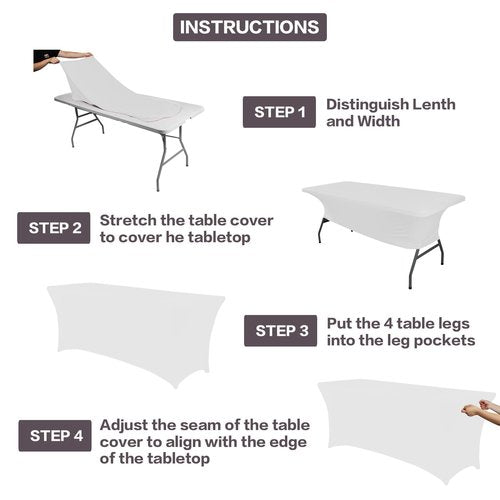 INSTRUCTIONS

STEP 1 Distinguish Lenth and Width

STEP 2 Stretch the table cover to cover he tabletop

STEP 3 Put the 4 table legs into the leg pockets

STEP 4 Adjust the seam of the table cover to align with the edge of the tabletop