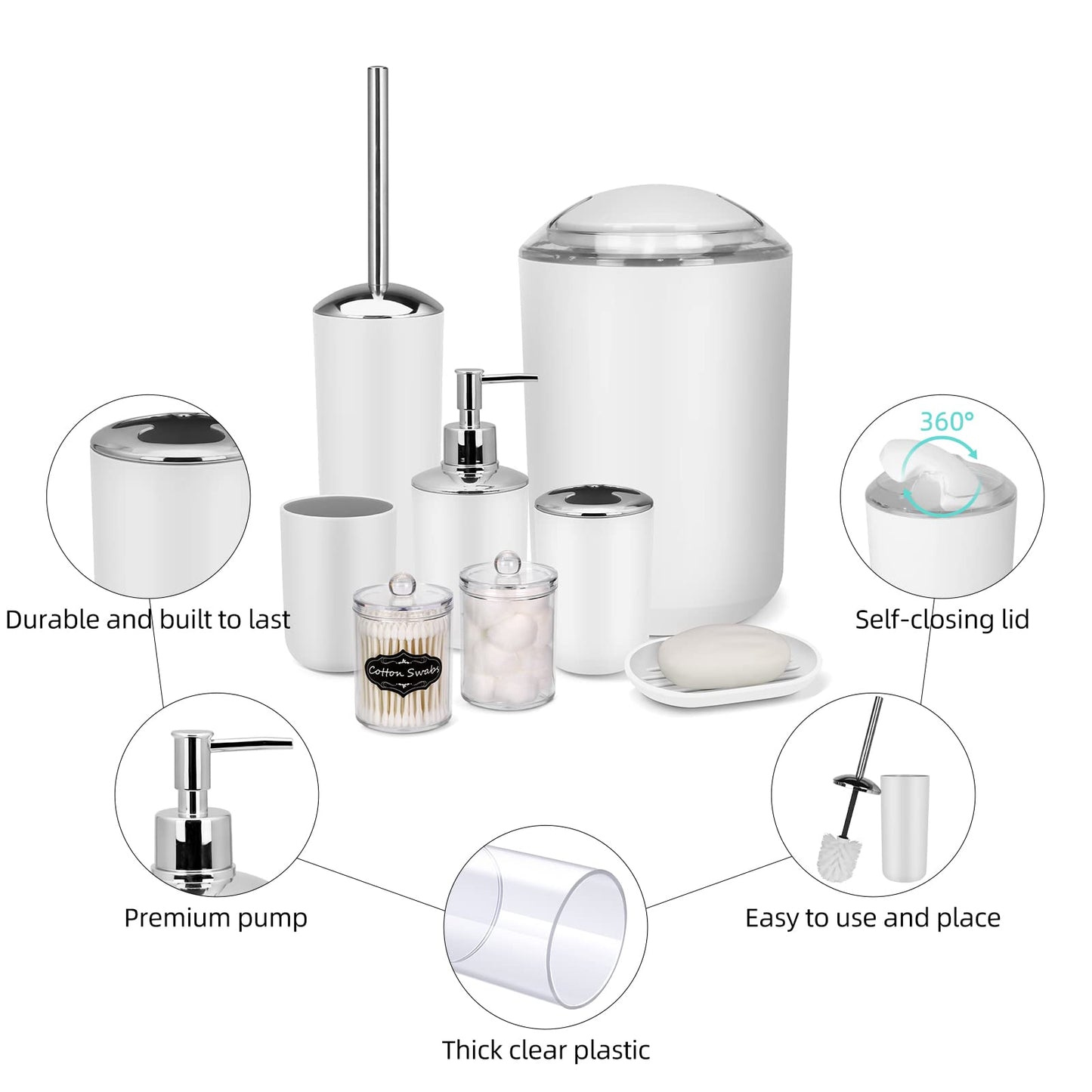 360°

Durable and built to last

Self-closing lid

Cotton Swabs

Premium pump

Easy to use and place

Thick clear plastic