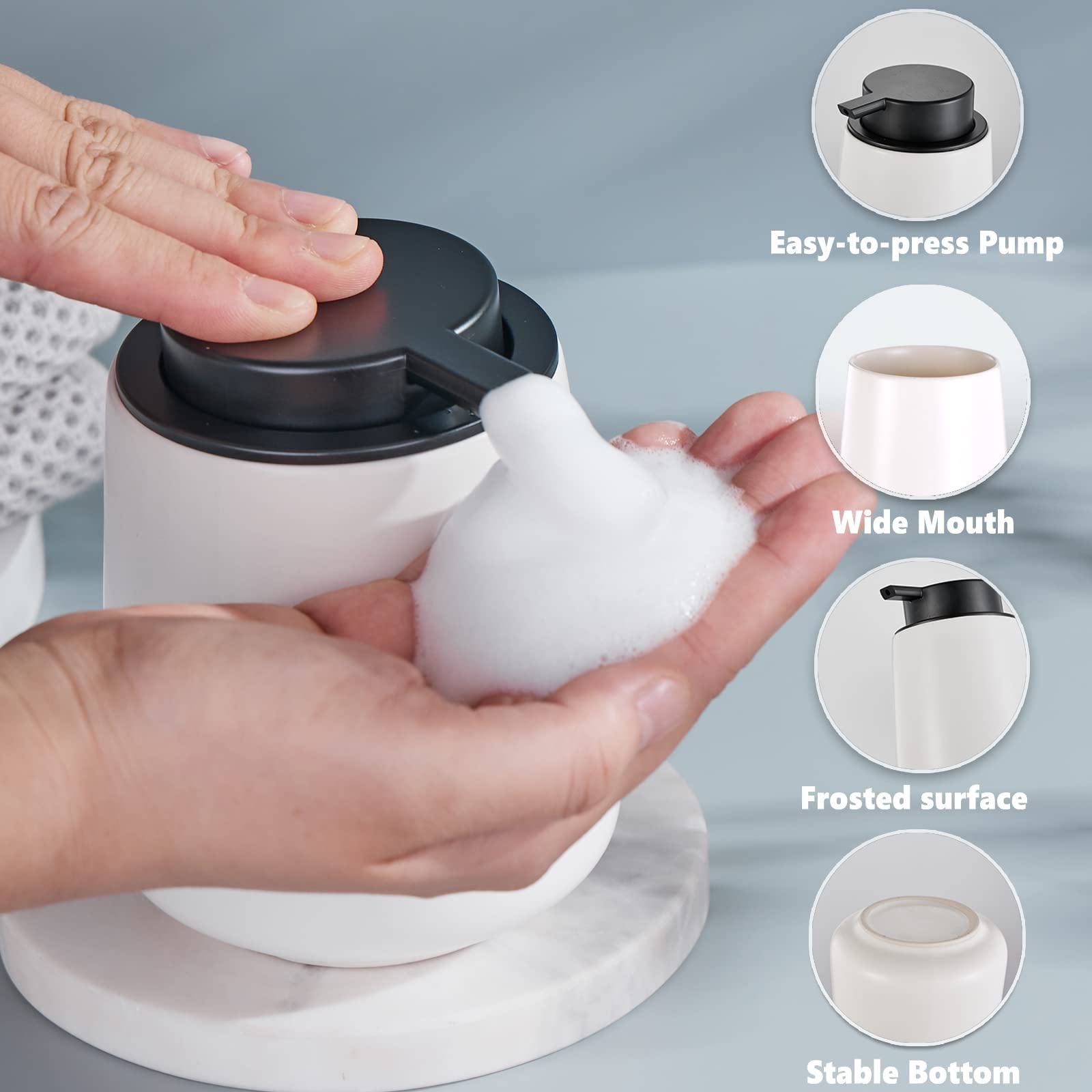 Easy-to-press Pump

Wide Mouth

Frosted surface

Stable Bottom