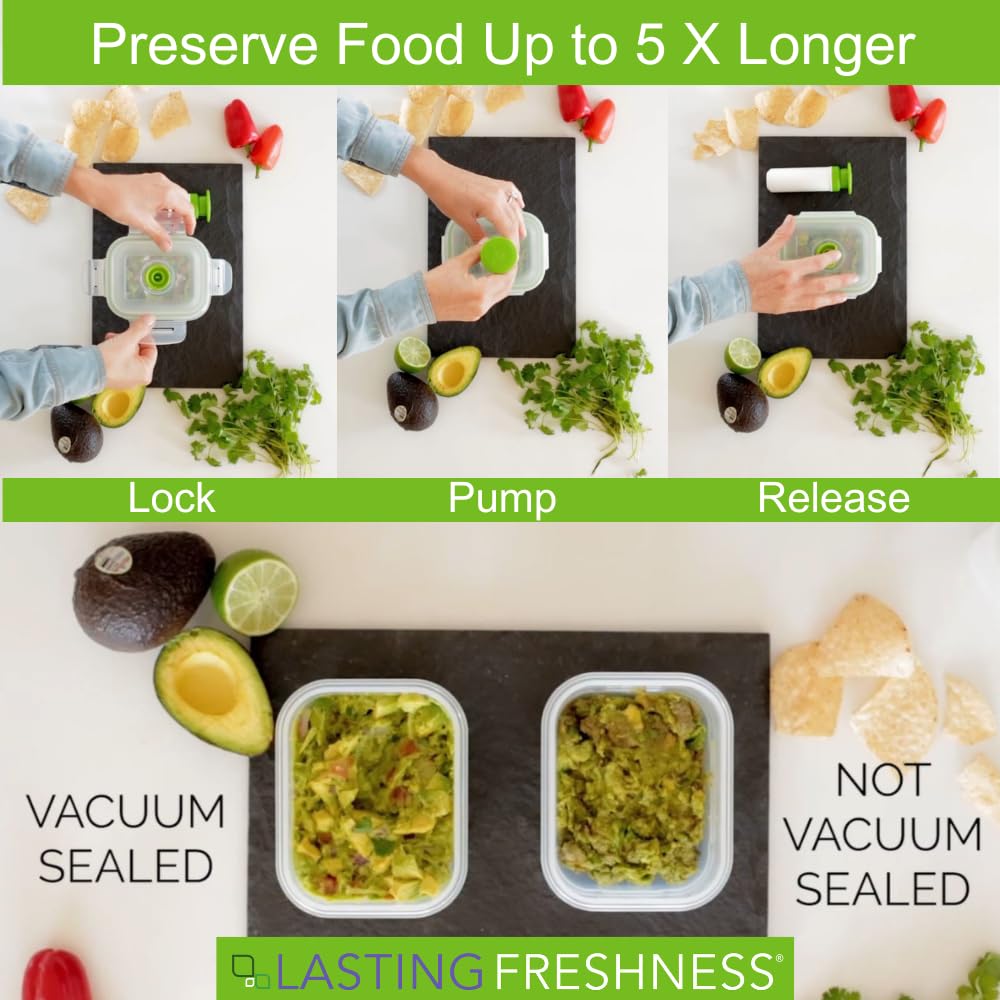 Preserve Food Up to 5 X Longer

Lock

Pump

Release

VACUUM SEALED

NOT VACUUM SEALED

LASTING FRESHNESS®