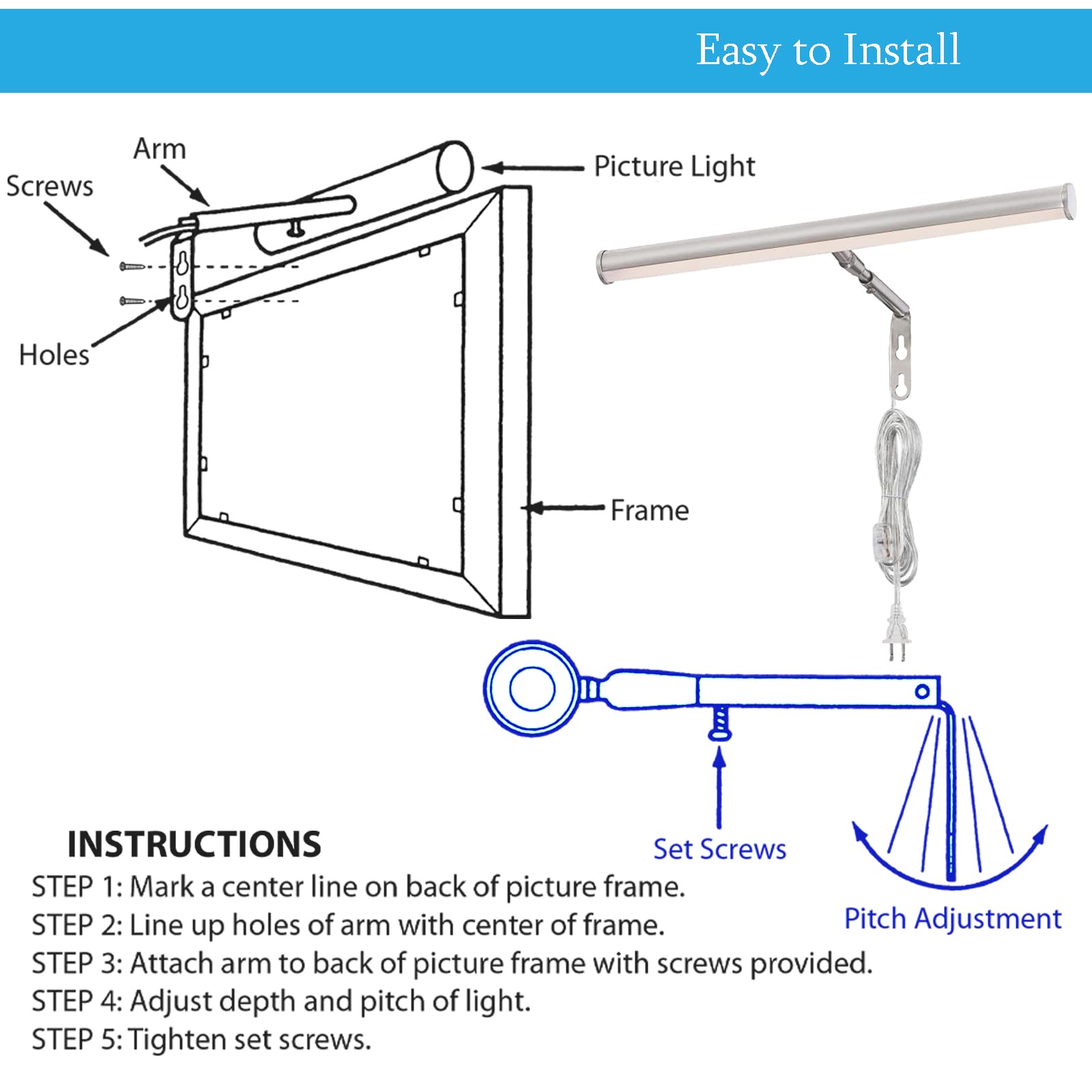 Easy to Install

Arm
Screws
Picture Light
Holes
Frame

Set Screws
Pitch Adjustment

INSTRUCTIONS
STEP 1: Mark a center line on back of picture frame.
STEP 2: Line up holes of arm with center of frame.
STEP 3: Attach arm to back of picture frame with screws provided.
STEP 4: Adjust depth and pitch of light.
STEP 5: Tighten set screws.