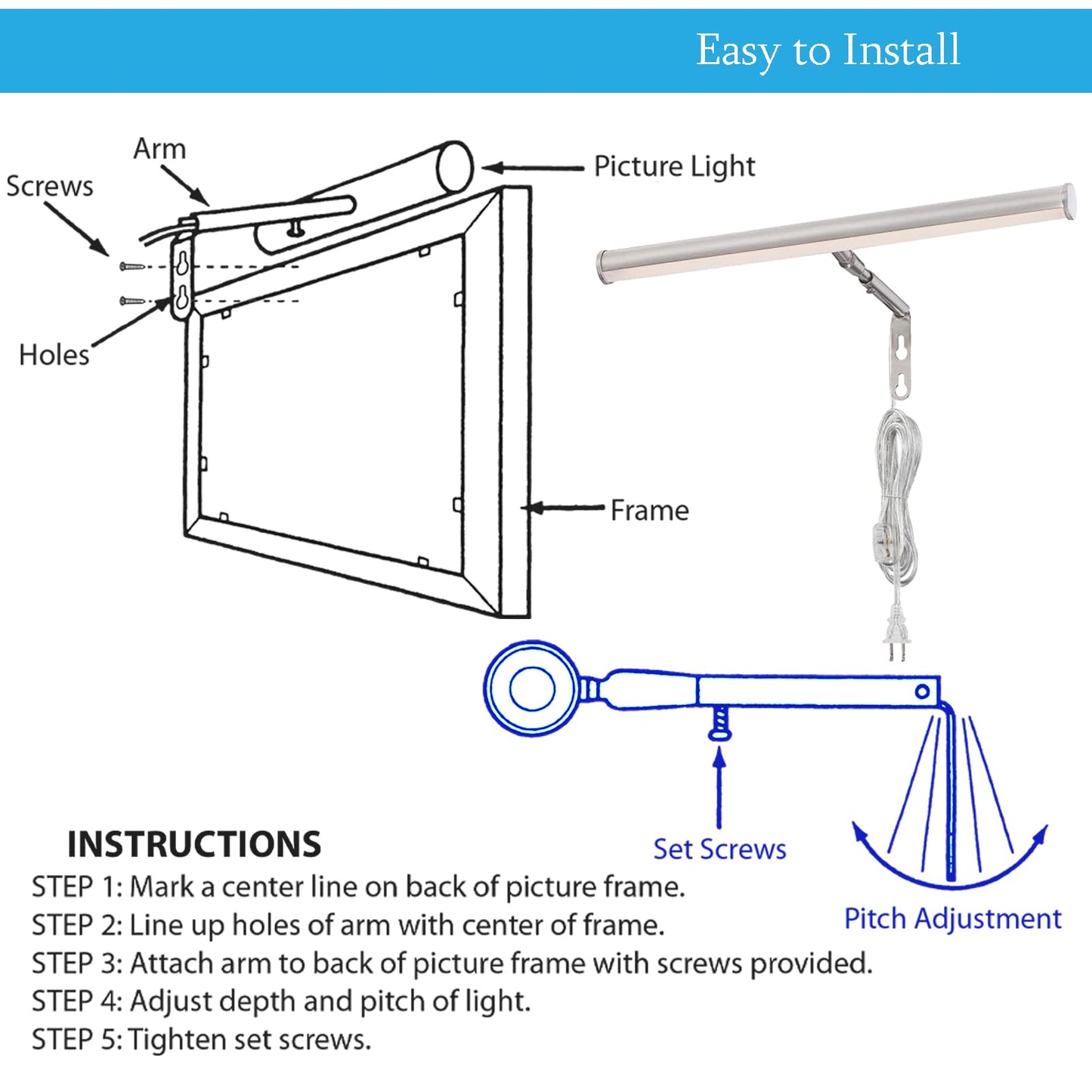 Easy to Install

Arm

Screws

Picture Light

Holes

Frame

Set Screws

Pitch Adjustment

INSTRUCTIONS

STEP 1: Mark a center line on back of picture frame.
STEP 2: Line up holes of arm with center of frame.
STEP 3: Attach arm to back of picture frame with screws provided.
STEP 4: Adjust depth and pitch of light.
STEP 5: Tighten set screws.