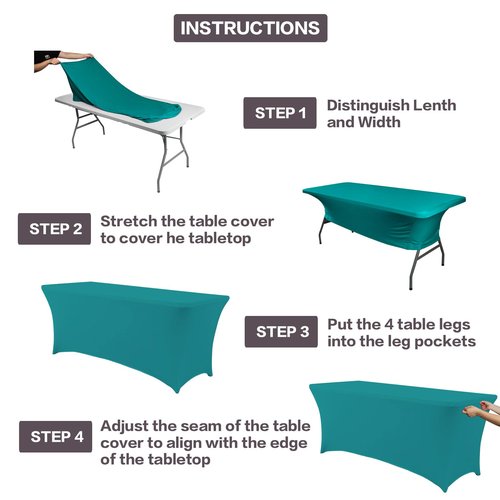 INSTRUCTIONS

STEP 1 Distinguish Lenth and Width

STEP 2 Stretch the table cover to cover he tabletop

STEP 3 Put the 4 table legs into the leg pockets

STEP 4 Adjust the seam of the table cover to align with the edge of the tabletop