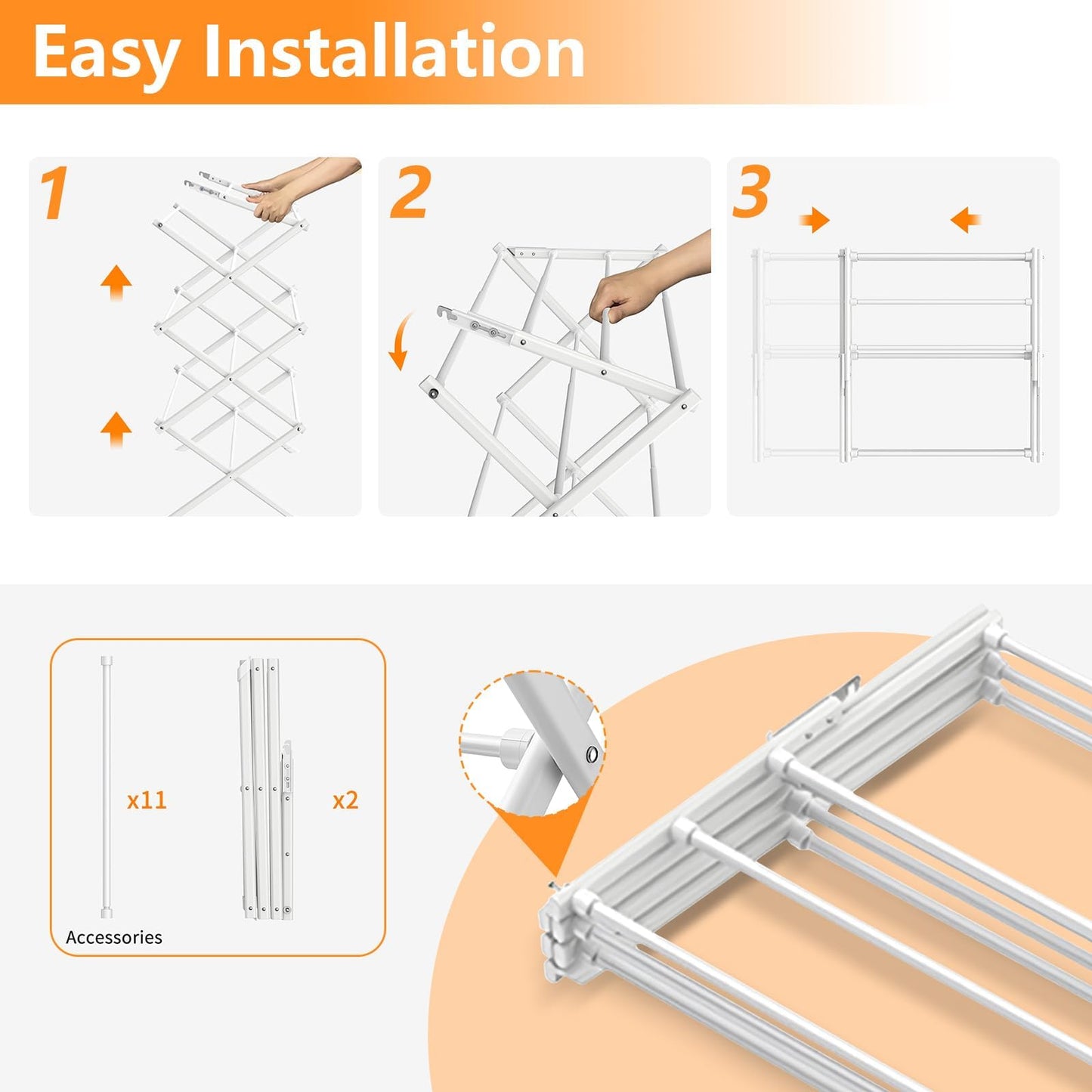 Easy Installation

1

2

3

x11

x2

Accessories