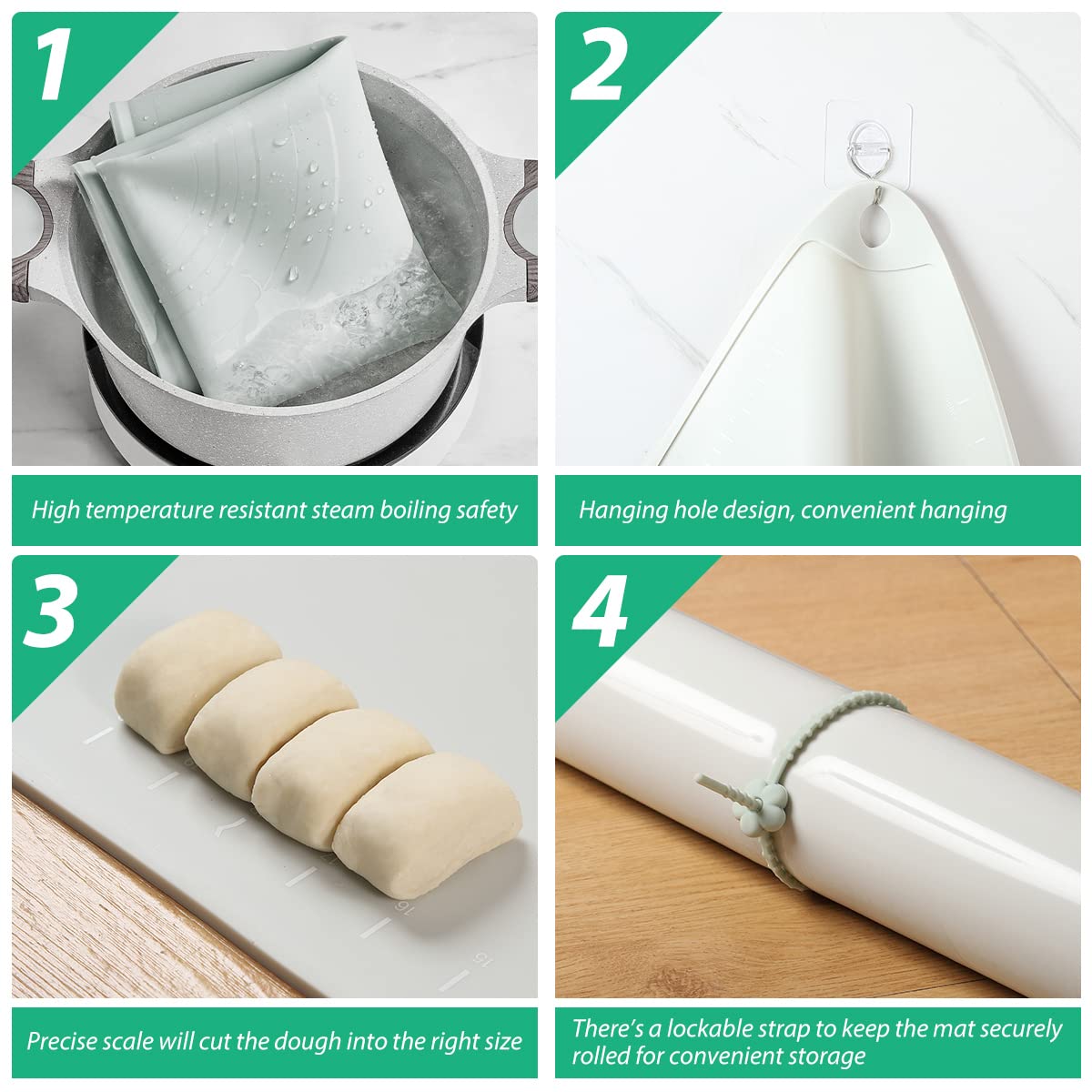 1

High temperature resistant steam boiling safety

2

Hanging hole design, convenient hanging

3

16

15

Precise scale will cut the dough into the right size

4

There's a lockable strap to keep the mat securely rolled for convenient storage