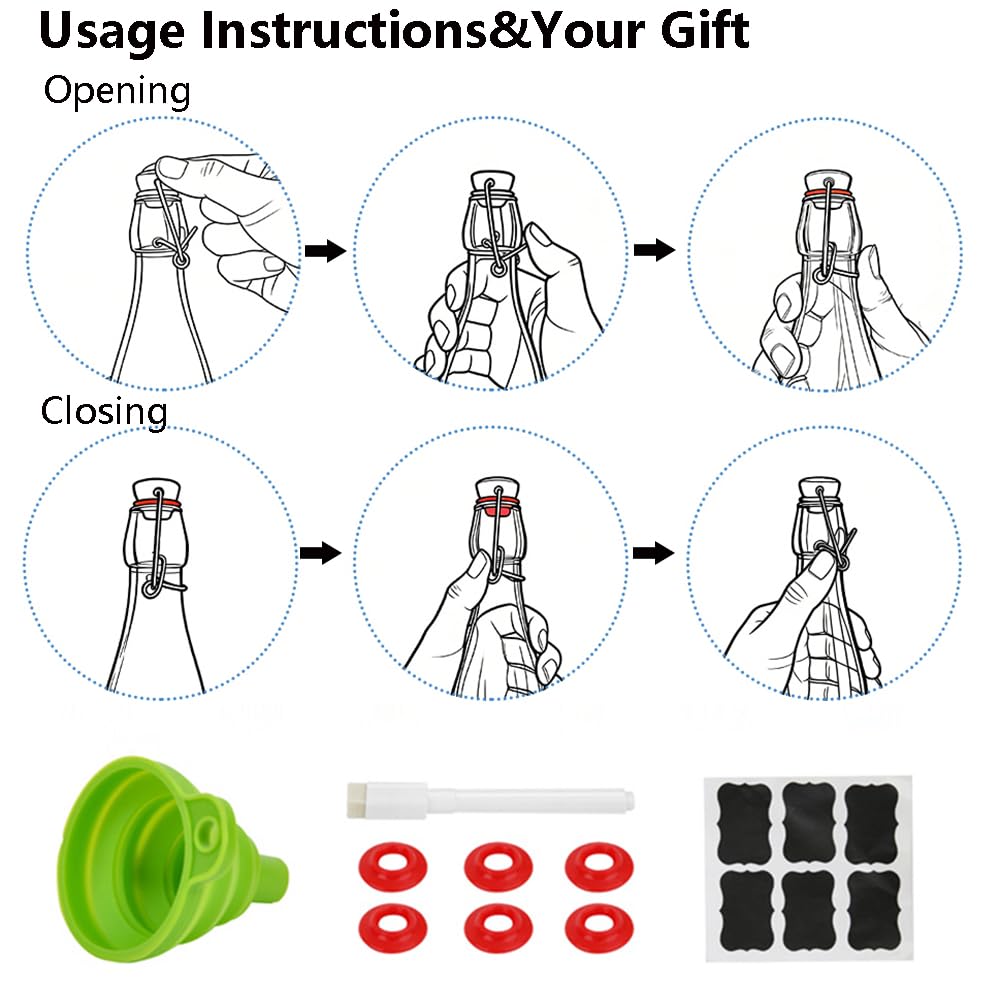 Usage Instructions&Your Gift

Opening

Closing