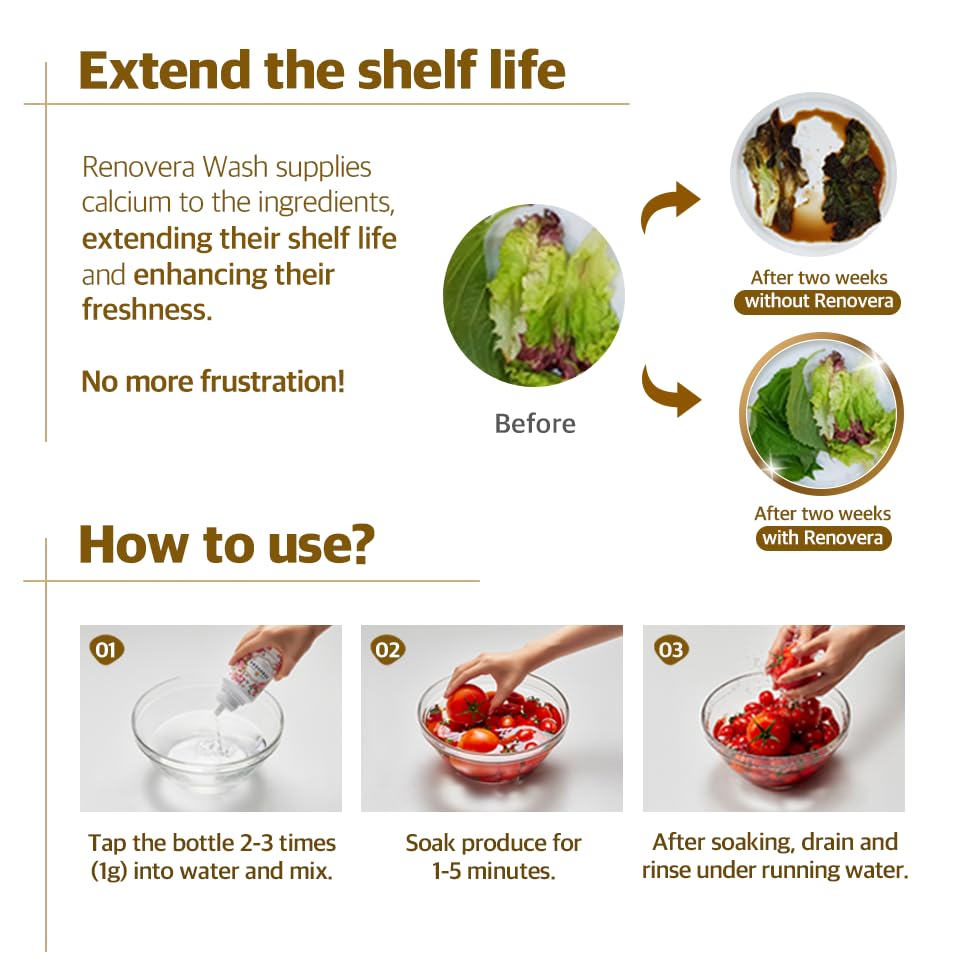 Extend the shelf life

Renovera Wash supplies calcium to the ingredients, extending their shelf life and enhancing their freshness.

No more frustration!

Before

After two weeks
without Renovera

After two weeks
with Renovera

How to use?

01

Tap the bottle 2-3 times (1g) into water and mix.

02

Soak produce for 1-5 minutes.

03

After soaking, drain and rinse under running water.