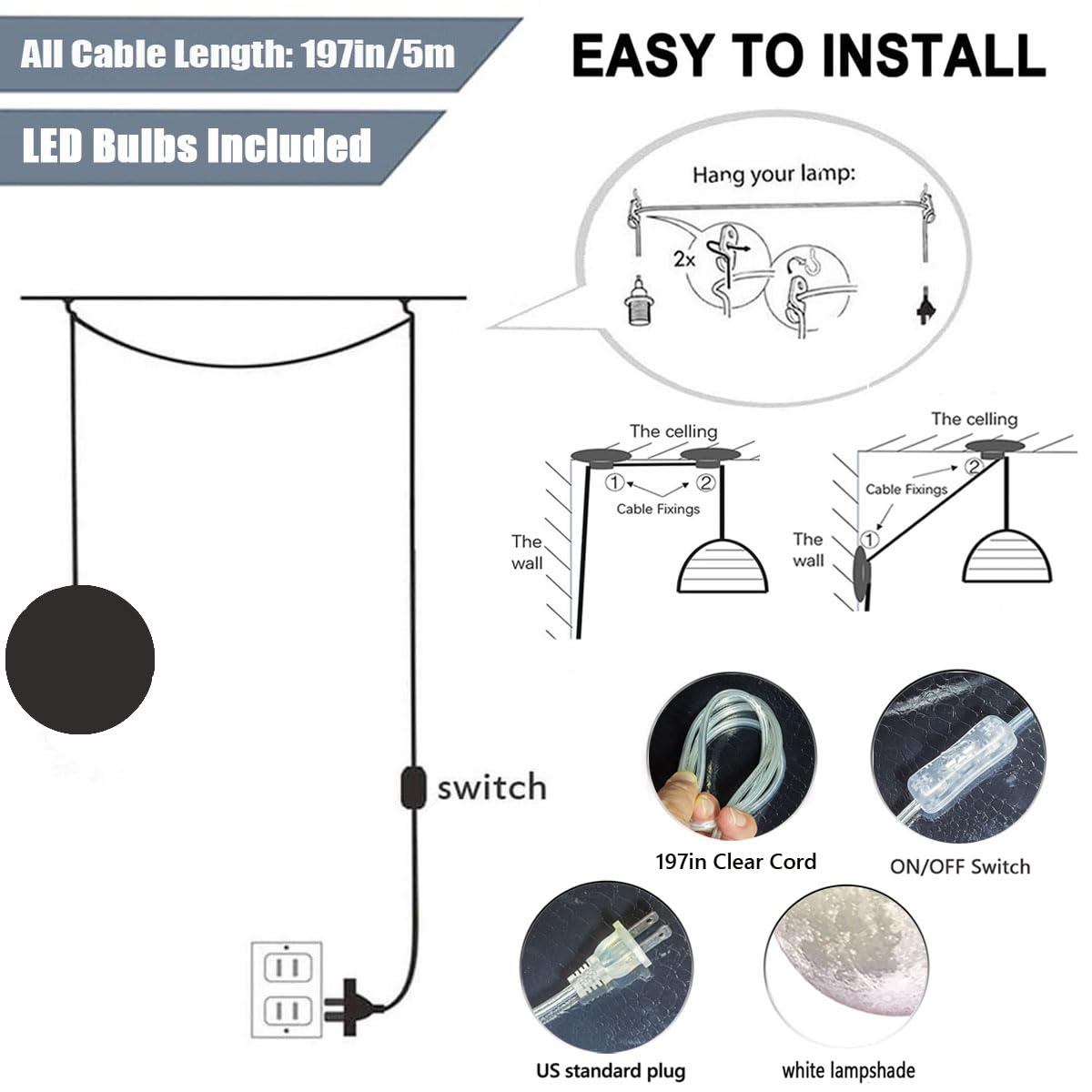 All Cable Length: 197in/5m

LED Bulbs Included

EASY TO INSTALL

Hang your lamp:

2x

The celling

①

②

Cable Fixings

The wall

The celling

Cable Fixings

②

①

The wall

switch

197in Clear Cord

ON/OFF Switch

US standard plug

white lampshade