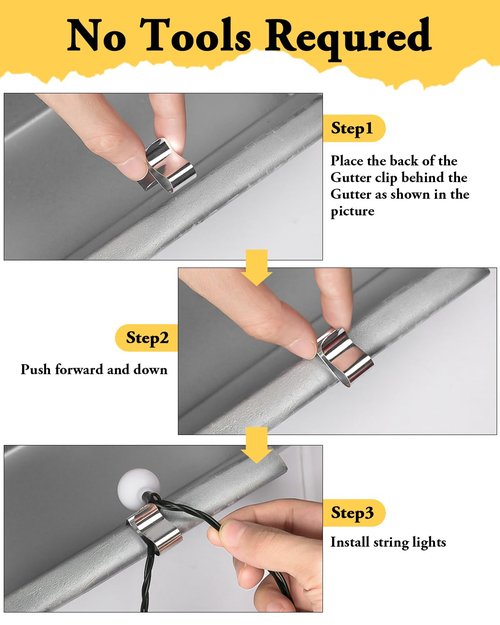 No Tools Requred

Step1

Place the back of the Gutter clip behind the Gutter as shown in the picture

Step2

Push forward and down

Step3

Install string lights