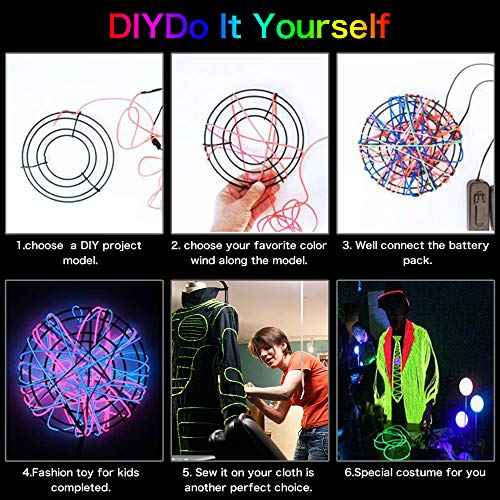 DIYDo It Yourself

1.choose a DIY project model.

2. choose your favorite color wind along the model.

3. Well connect the battery pack.

4.Fashion toy for kids completed.

5. Sew it on your cloth is another perfect choice.

6.Special costume for you