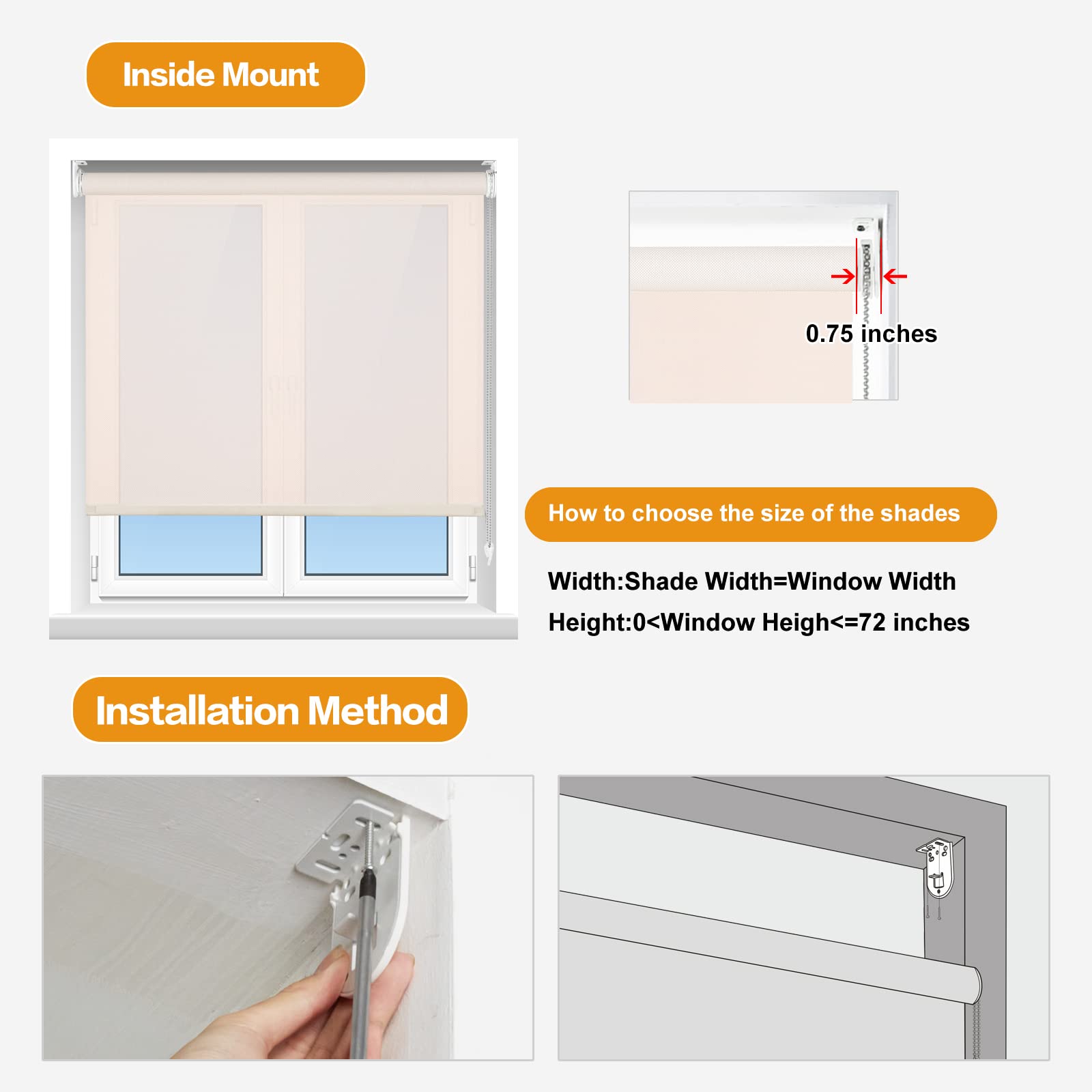 Inside Mount

0.75 inches

How to choose the size of the shades

Width:Shade Width=Window Width

Height:0<Window Heigh<=72 inches

Installation Method