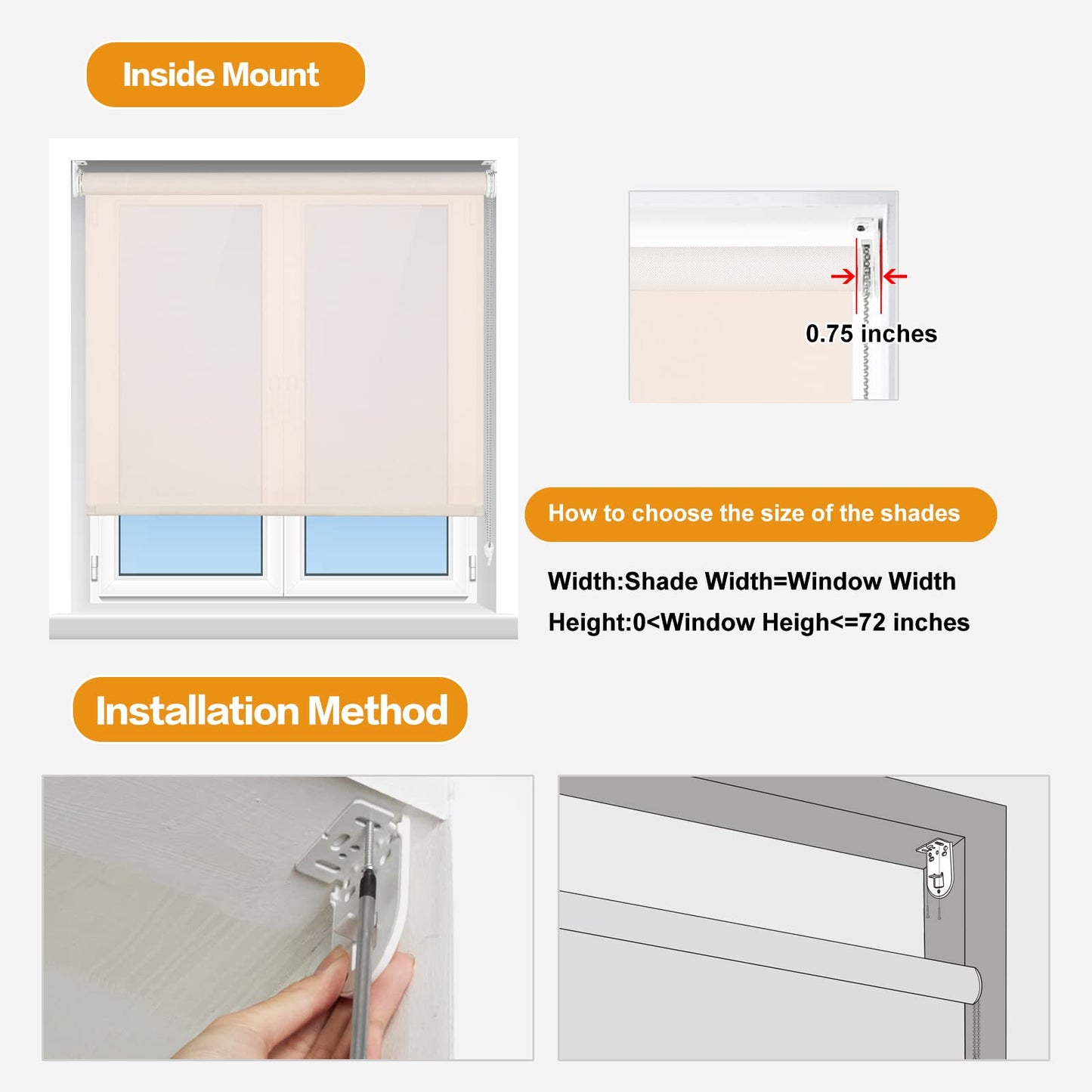 Inside Mount

0.75 inches

How to choose the size of the shades

Width:Shade Width=Window Width

Height:0<Window Heigh<=72 inches

Installation Method