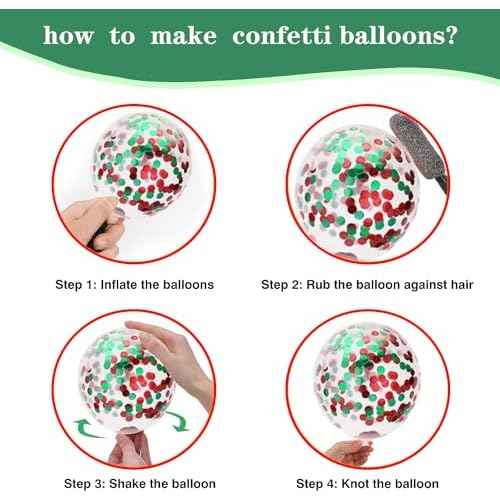 how to make confetti balloons?

Step 1: Inflate the balloons

Step 2: Rub the balloon against hair

Step 3: Shake the balloon

Step 4: Knot the balloon