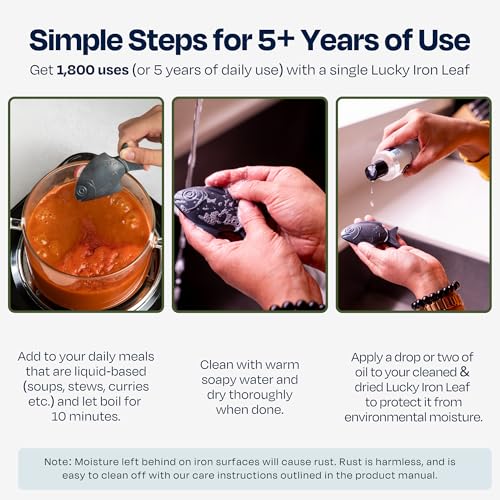 Simple Steps for 5+ Years of Use

Get 1,800 uses (or 5 years of daily use) with a single Lucky Iron Leaf

Add to your daily meals that are liquid-based (soups, stews, curries etc.) and let boil for 10 minutes.

Clean with warm soapy water and dry thoroughly when done.

Apply a drop or two of oil to your cleaned & dried Lucky Iron Leaf to protect it from environmental moisture.

Note: Moisture left behind on iron surfaces will cause rust. Rust is harmless, and is easy to clean off with our care instructions outlined in the product manual.