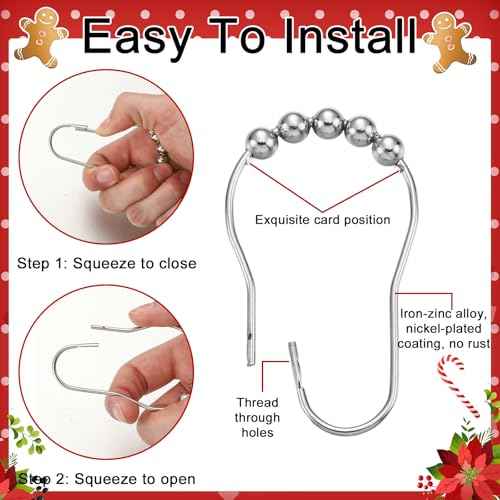 Easy To Install

Step 1: Squeeze to close

Step 2: Squeeze to open

Exquisite card position

Iron-zinc alloy, nickel-plated coating, no rust

Thread through holes