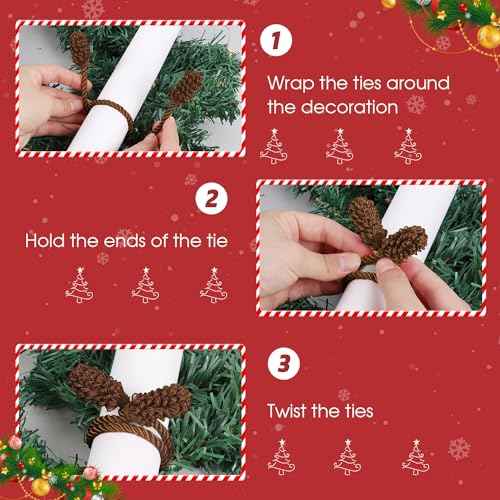 1

Wrap the ties around the decoration

2

Hold the ends of the tie

3

Twist the ties