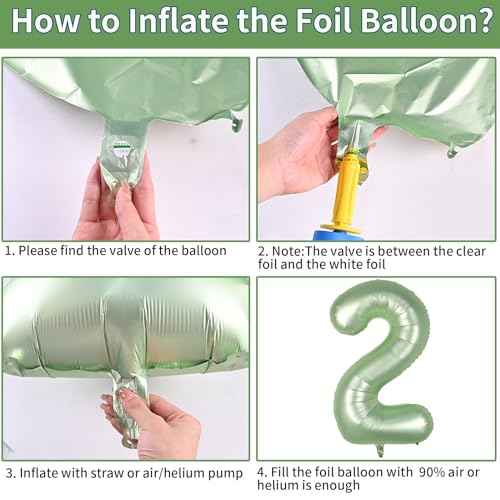 How to Inflate the Foil Balloon?

1. Please find the valve of the balloon

2. Note:The valve is between the clear foil and the white foil

3. Inflate with straw or air/helium pump

4. Fill the foil balloon with 90% air or helium is enough