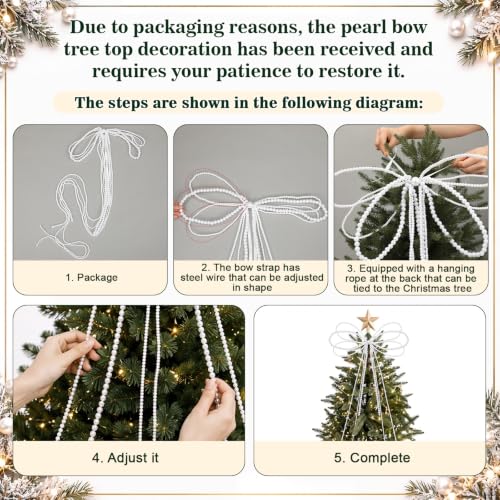 Due to packaging reasons, the pearl bow tree top decoration has been received and requires your patience to restore it.

The steps are shown in the following diagram:

1. Package

2. The bow strap has steel wire that can be adjusted in shape

3. Equipped with a hanging rope at the back that can be tied to the Christmas tree

4. Adjust it

5. Complete