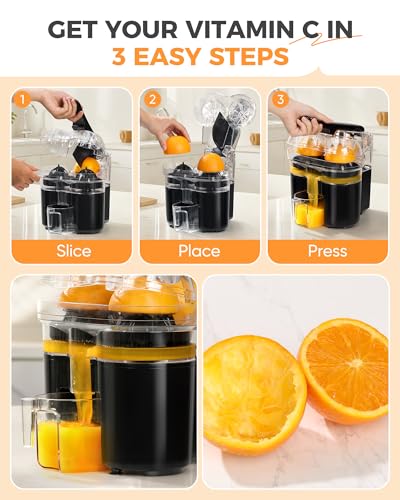 GET YOUR VITAMIN C IN
3 EASY STEPS

1
Slice

2
Place

3
Press