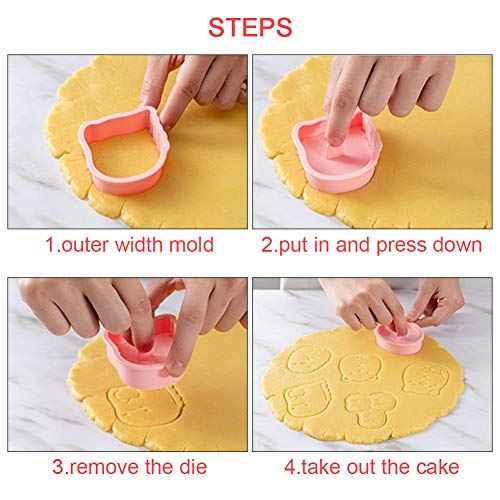 STEPS

1.outer width mold

2.put in and press down

3.remove the die

4.take out the cake