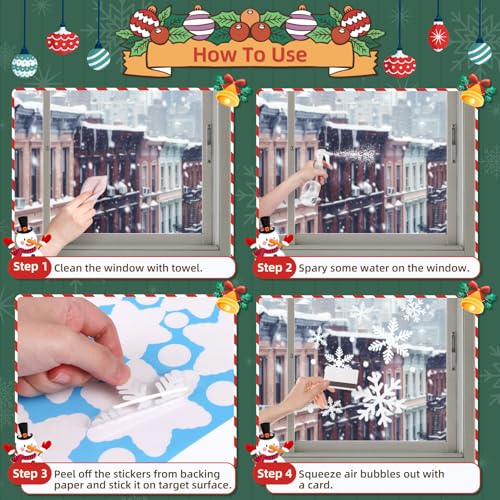 How To Use

Step 1 Clean the window with towel.

Step 2 Spary some water on the window.

Step 3 Peel off the stickers from backing paper and stick it on target surface.

Step 4 Squeeze air bubbles out with a card.