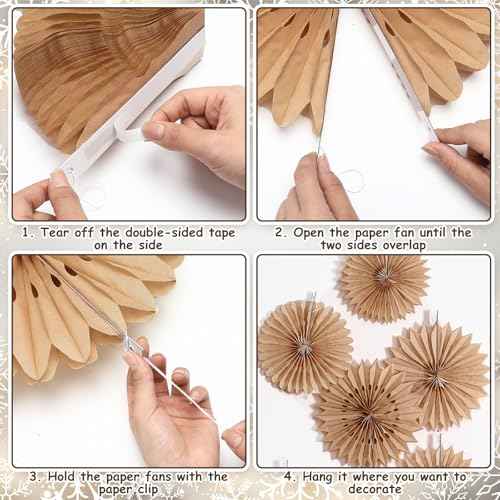 1. Tear off the double-sided tape on the side

2. Open the paper fan until the two sides overlap

3. Hold the paper fans with the paper clip

4. Hang it where you want to decorate