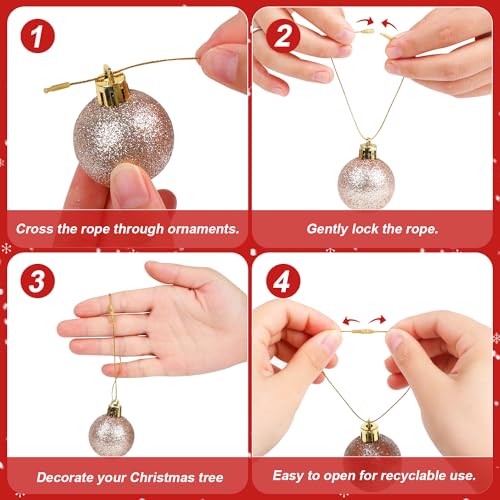 1

Cross the rope through ornaments.

2

Gently lock the rope.

3

Decorate your Christmas tree

4

Easy to open for recyclable use.