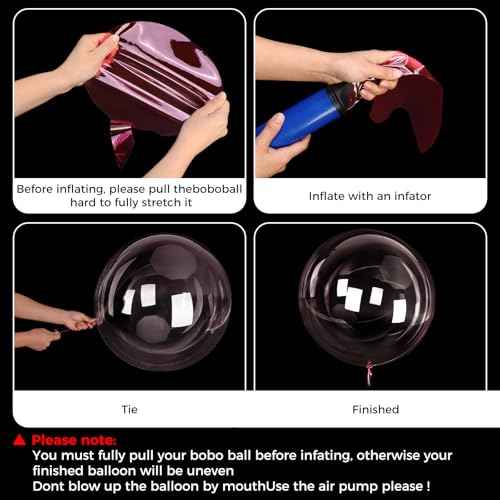 Before inflating, please pull theboboball hard to fully stretch it

Inflate with an infator

Tie

Finished

Please note:
You must fully pull your bobo ball before infating, otherwise your finished balloon will be uneven
Dont blow up the balloon by mouthUse the air pump please !