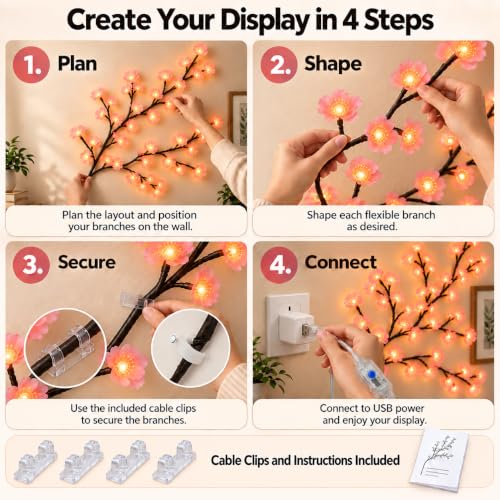 Create Your Display in 4 Steps

1. Plan

Plan the layout and position your branches on the wall.

2. Shape

Shape each flexible branch as desired.

3. Secure

Use the included cable clips to secure the branches.

4. Connect

Connect to USB power and enjoy your display.

Cable Clips and Instructions Included