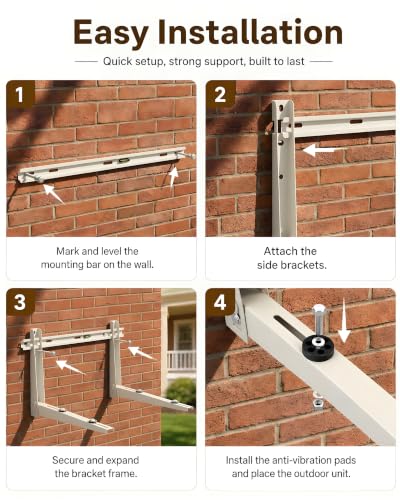 Easy Installation

Quick setup, strong support, built to last

1

Mark and level the mounting bar on the wall.

2

Attach the side brackets.

3

Secure and expand the bracket frame.

4

Install the anti-vibration pads and place the outdoor unit.