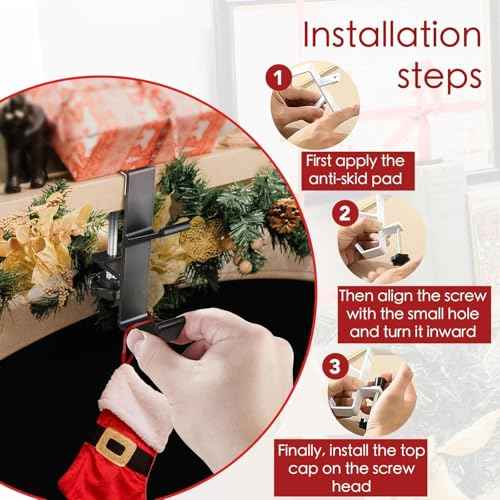 Installation steps

1

First apply the anti-skid pad

2

Then align the screw with the small hole and turn it inward

3

Finally, install the top cap on the screw head