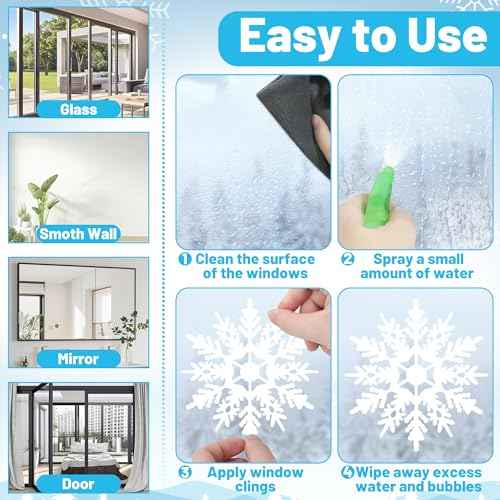 Glass

Smoth Wall

Mirror

Door

Easy to Use

1 Clean the surface of the windows

2 Spray a small amount of water

3 Apply window clings

4 Wipe away excess water and bubbles