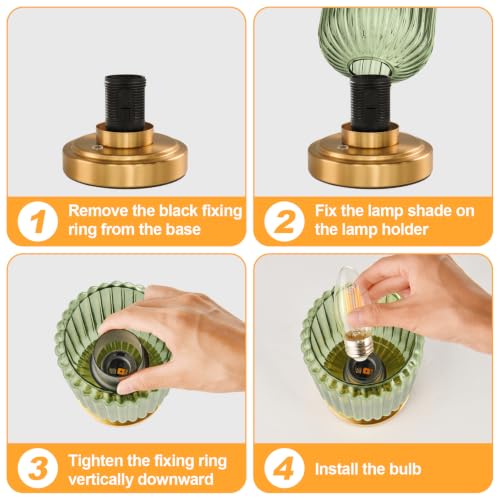 1 Remove the black fixing ring from the base

2 Fix the lamp shade on the lamp holder

3 Tighten the fixing ring vertically downward

4 Install the bulb