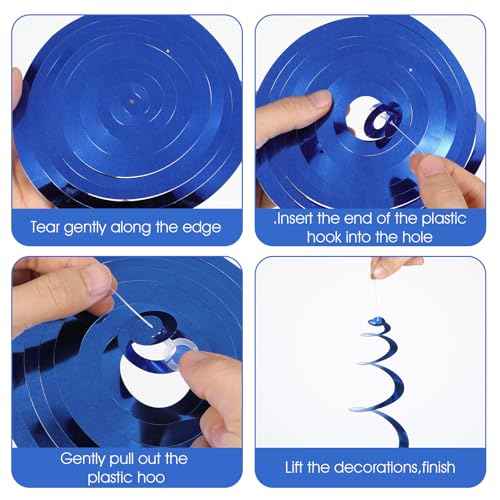 Tear gently along the edge

.Insert the end of the plastic hook into the hole

Gently pull out the plastic hoo

Lift the decorations,finish