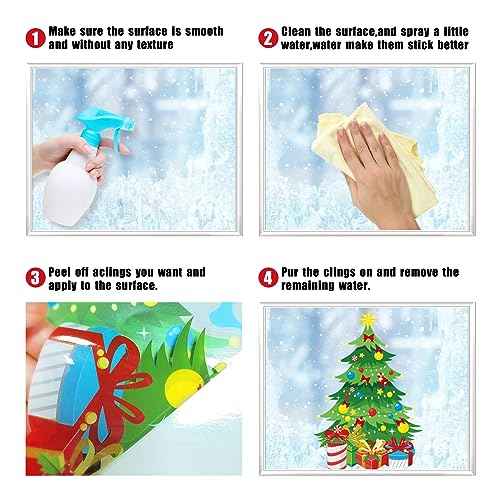 1 Make sure the surface is smooth and without any texture

2 Clean the surface,and spray a little water,water make them stick better

3 Peel off aclings you want and apply to the surface.

4 Pur the clings on and remove the remaining water.