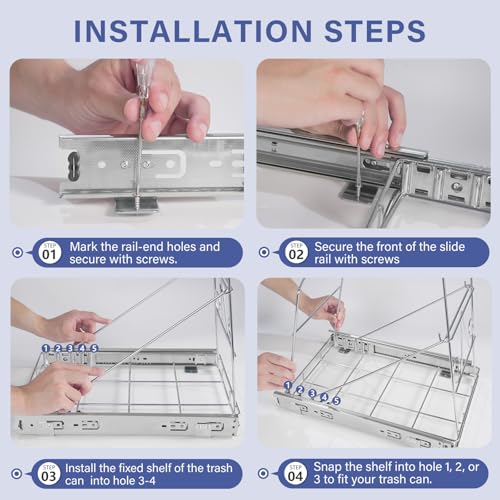 INSTALLATION STEPS

STEP 01 Mark the rail-end holes and secure with screws.

STEP 02 Secure the front of the slide rail with screws

1 2 3 4 5

1 2 3 4 5

STEP 03 Install the fixed shelf of the trash can into hole 3-4

STEP 04 Snap the shelf into hole 1, 2, or 3 to fit your trash can.