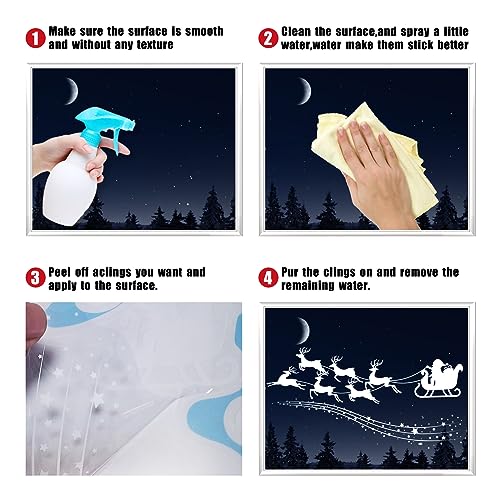 1 Make sure the surface is smooth and without any texture

2 Clean the surface,and spray a little water,water make them stick better

3 Peel off aclings you want and apply to the surface.

4 Pur the clings on and remove the remaining water.