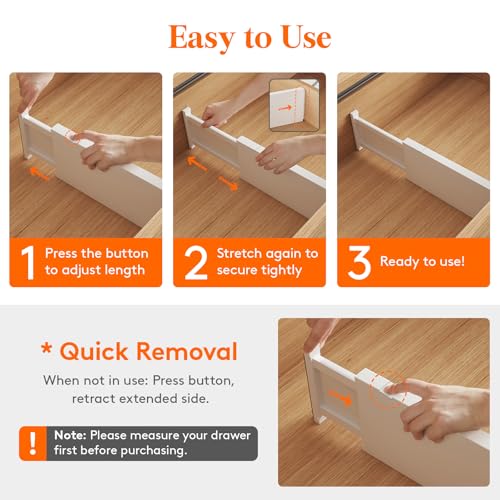 Easy to Use

1 Press the button to adjust length

2 Stretch again to secure tightly

3 Ready to use!

* Quick Removal

When not in use: Press button, retract extended side.

! Note: Please measure your drawer first before purchasing.