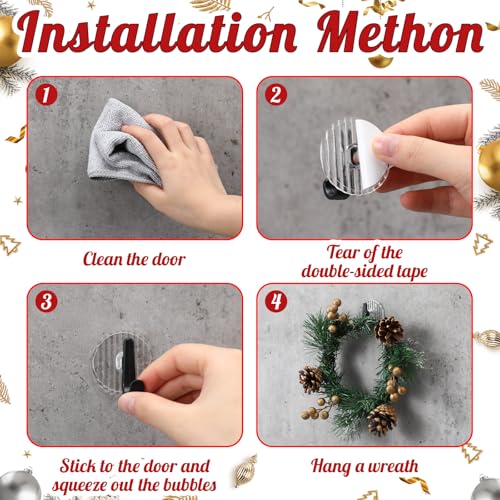 Installation Methon

1

Clean the door

2

Tear of the double-sided tape

3

Stick to the door and squeeze out the bubbles

4

Hang a wreath