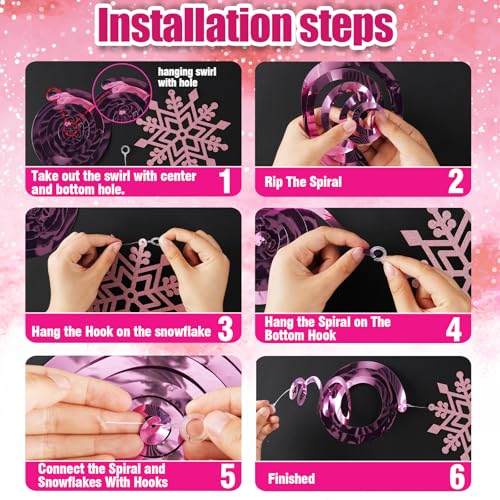 Installation steps

hanging swirl with hole

Take out the swirl with center and bottom hole. 1

Rip The Spiral 2

Hang the Hook on the snowflake 3

Hang the Spiral on The Bottom Hook 4

Connect the Spiral and Snowflakes With Hooks 5

Finished 6