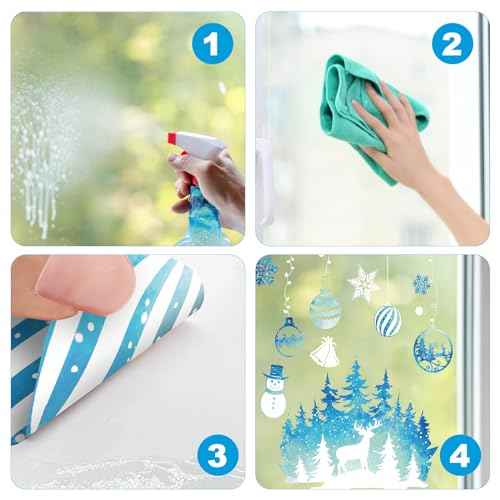 1

2

3

4