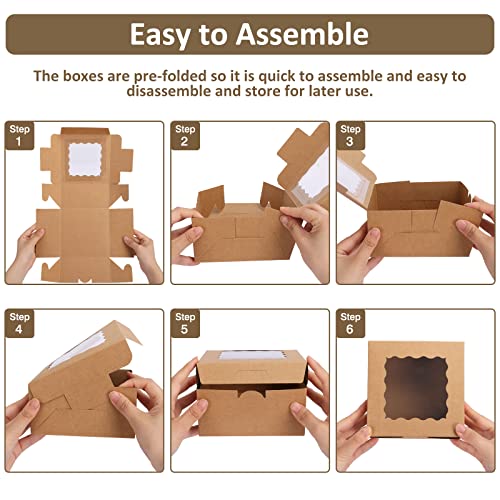 Easy to Assemble

The boxes are pre-folded so it is quick to assemble and easy to disassemble and store for later use.

Step 1

Step 2

Step 3

Step 4

Step 5

Step 6