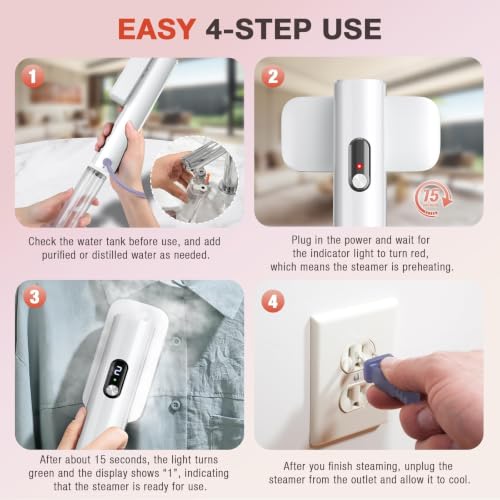 EASY 4-STEP USE

1

Check the water tank before use, and add purified or distilled water as needed.

2

15

Plug in the power and wait for the indicator light to turn red, which means the steamer is preheating.

3

2

After about 15 seconds, the light turns green and the display shows "1", indicating that the steamer is ready for use.

4

After you finish steaming, unplug the steamer from the outlet and allow it to cool.