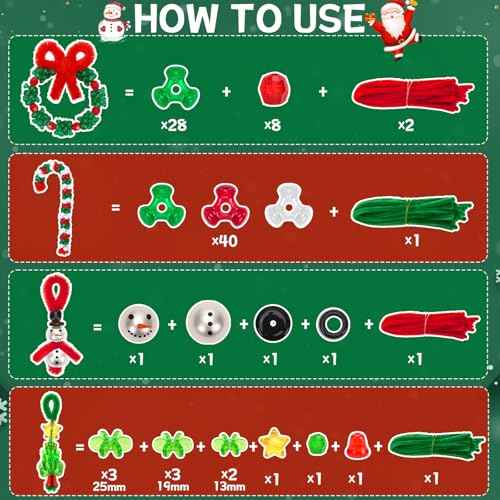 HOW TO USE

= + + 
×28 ×8 ×2

= +
×40 ×1

= + + + +
×1 ×1 ×1 ×1 ×1

= + + + + + +
×3 25mm ×3 19mm ×2 13mm ×1 ×1 ×1 ×1